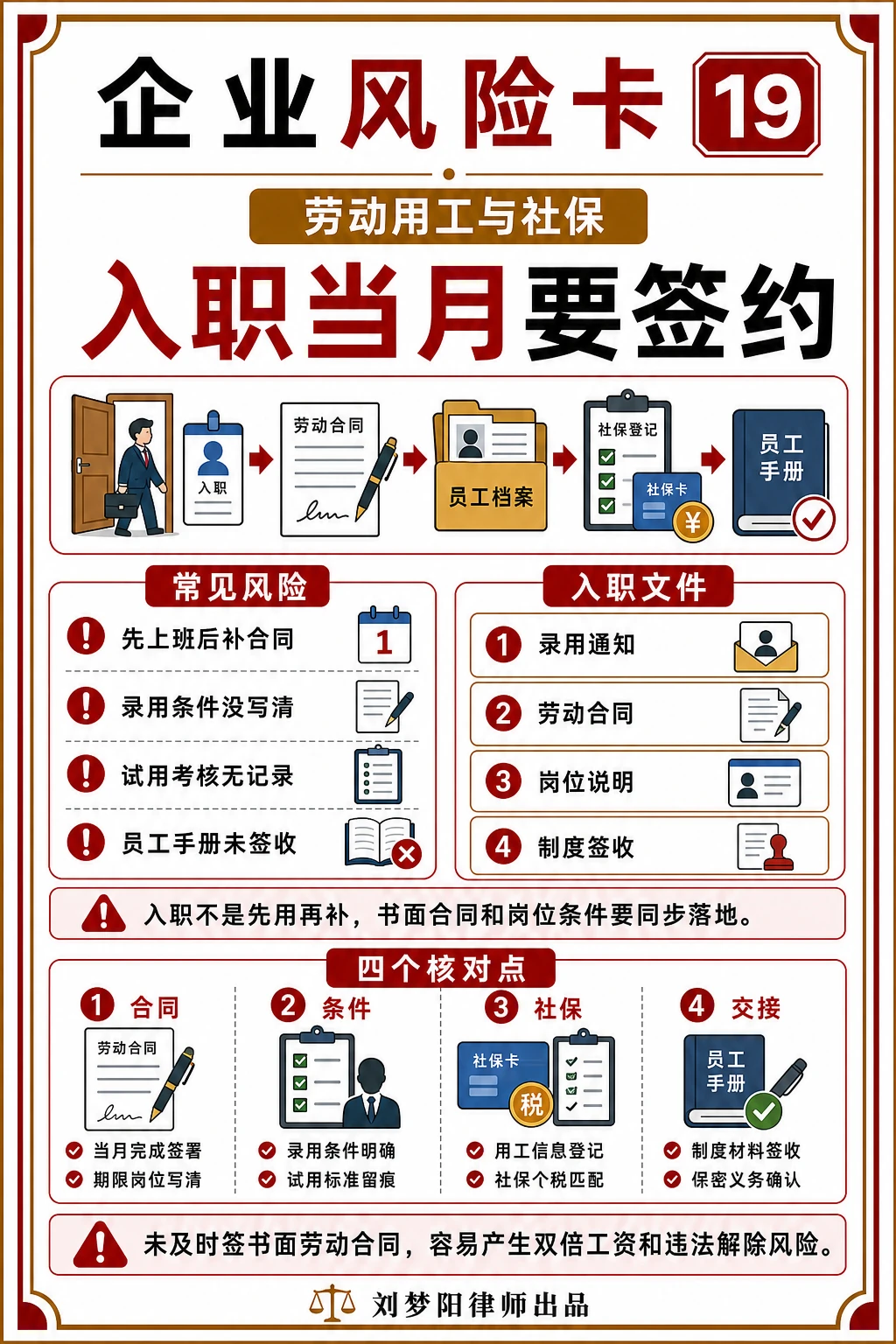 企业风险卡 19

劳动用工与社保

入职当月要签约

入职

劳动合同

员工档案

社保登记

社保卡

¥

员工手册

常见风险

先上班后补合同

1

录用条件没写清

试用考核无记录

员工手册未签收

入职文件

1 录用通知

2 劳动合同

3 岗位说明

4 制度签收

入职不是先用再补，书面合同和岗位条件要同步落地。

四个核对点

1 合同

劳动合同

当月完成签署

期限岗位写清

2 条件

录用条件明确

试用标准留痕

3 社保

社保卡

税

用工信息登记

社保个税匹配

4 交接

员工手册

制度材料签收

保密义务确认

未及时签书面劳动合同，容易产生双倍工资和违法解除风险。

刘梦阳律师出品